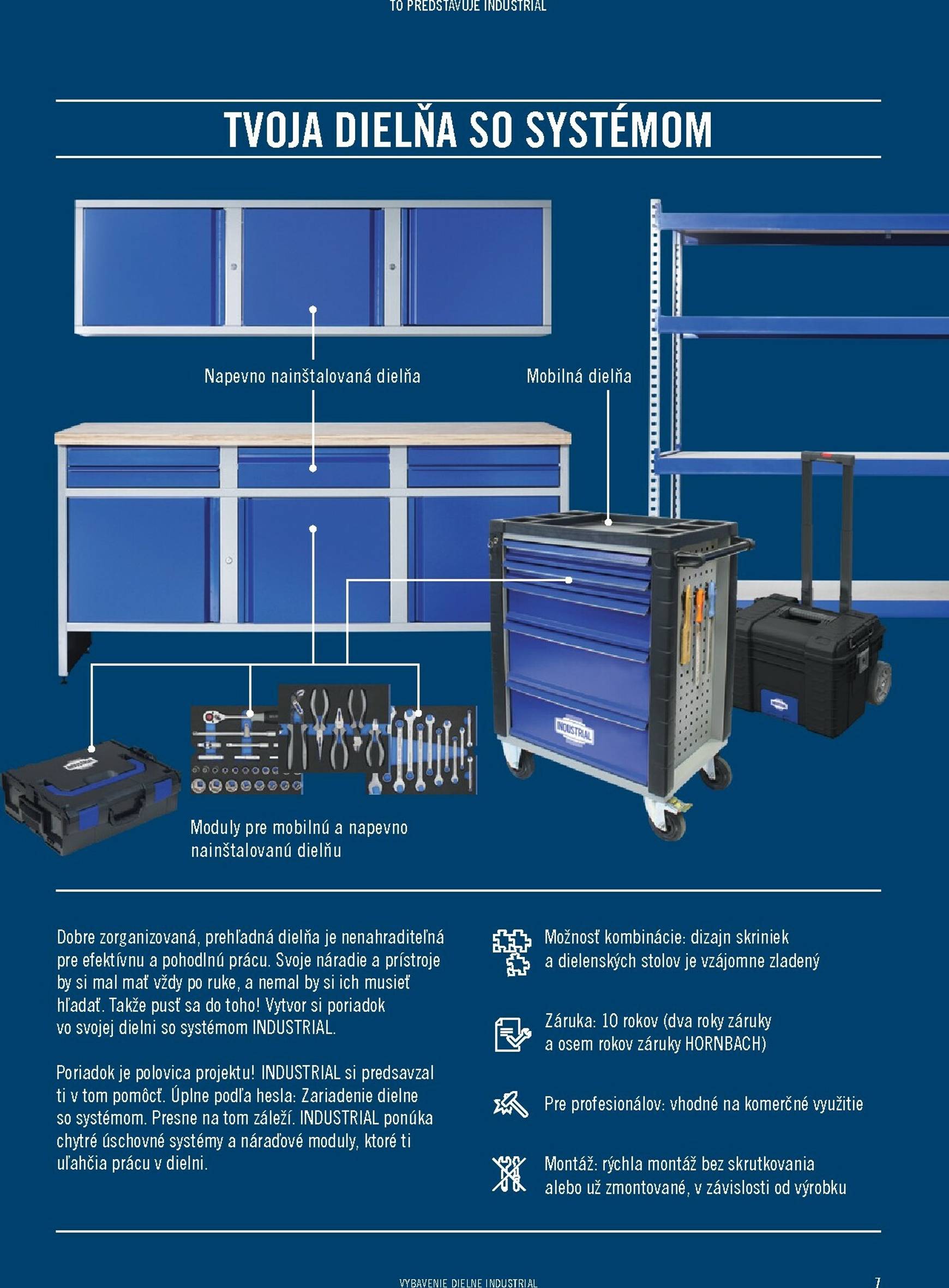 TO PREDSTAVUJE INDUSTRIAL

TVOJA DIELŇA SO SYSTÉMOM

Napevno nainštalovaná dielňa

Mobilná dielňa

INDUSTRIAL

Moduly pre mobilnú a napevno nainštalovanú dielňu

Dobre zorganizovaná, prehľadná dielňa je nenahraditeľná pre efektívnu a pohodlnú prácu. Svoje náradie a prístroje by si mal mať vždy po ruke, a nemal by si ich musieť hľadať. Takže pusť sa do toho! Vytvor si poriadok vo svojej dielni so systémom INDUSTRIAL.

Poriadok je polovica projektu! INDUSTRIAL si predsavzal ti v tom pomôcť. Úplne podľa hesla: Zariadenie dielne so systémom. Presne na tom záleží. INDUSTRIAL ponúka chytré úschovné systémy a náraďové moduly, ktoré ti uľahčia prácu v dielni.

Možnosť kombinácie: dizajn skriniek a dielenských stolov je vzájomne zladený

Záruka: 10 rokov (dva roky záruky a osem rokov záruky HORNBACH)

Pre profesionálov: vhodné na komerčné využitie

Montáž: rýchla montáž bez skrutkovania alebo už zmontované, v závislosti od výrobku

VYBAVENIE DIELNE INDUSTRIAL

7